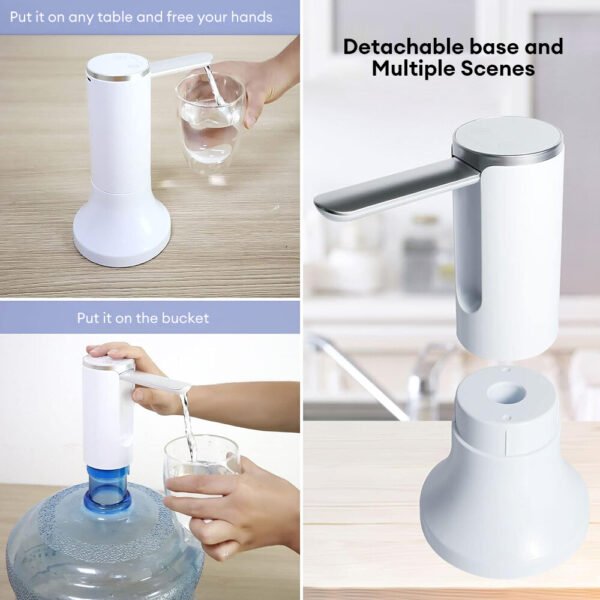 Put it on any table and free your hands

Put it on the bucket

Detachable base and Multiple Scenes